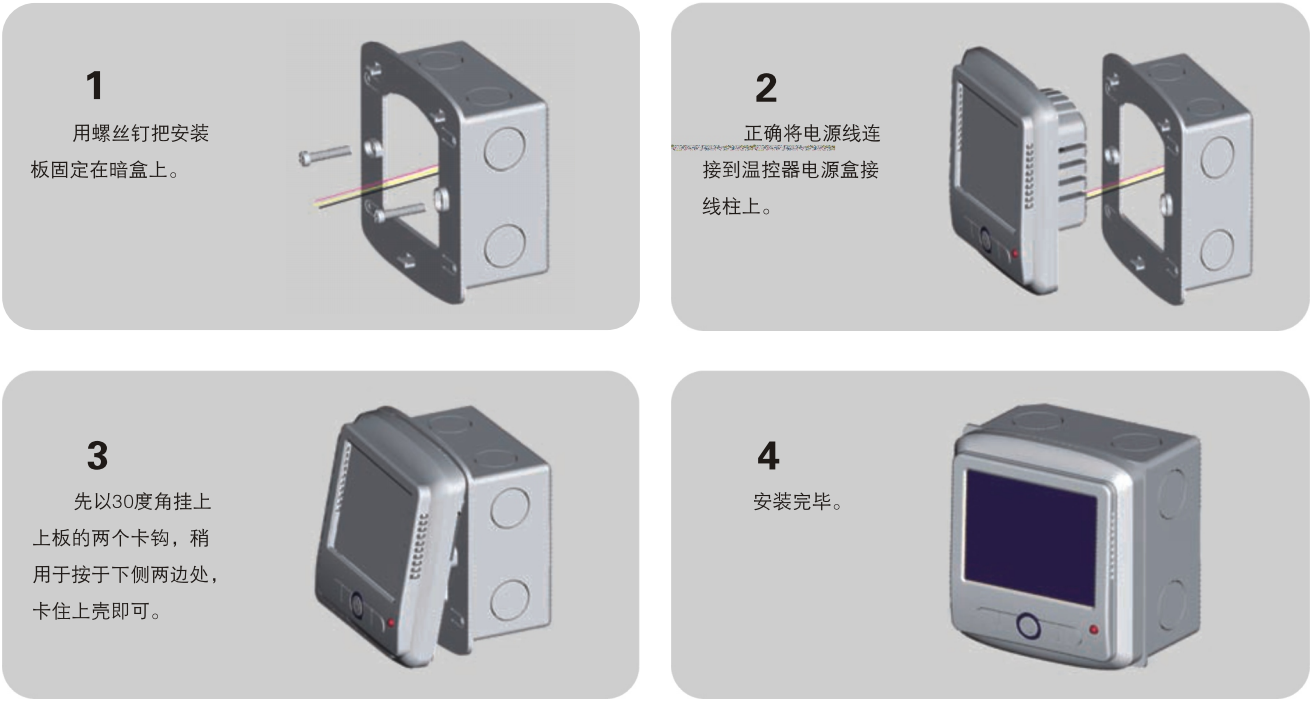 1

用螺丝钉把安装板固定在暗盒上。

2

正确将电源线连接到温控器电源盒接线柱上。

3

先以30度角挂上上板的两个卡钩，稍用于按于下侧两边处，卡住上壳即可。

4

安装完毕。